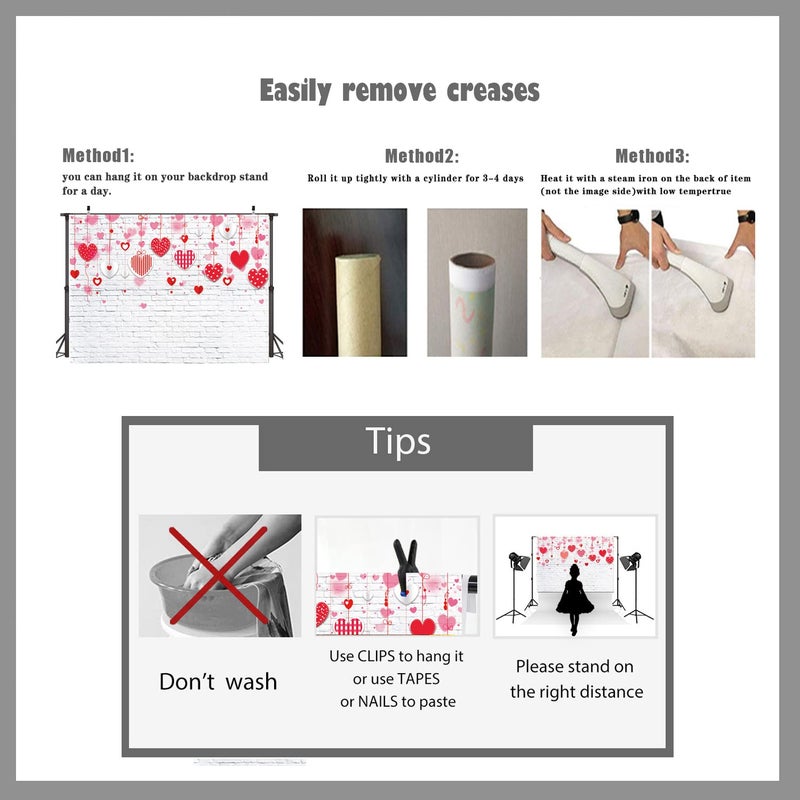 Easily remove creases

Method1:
you can hang it on your backdrop stand for a day.

Method2:
Roll it up tightly with a cylinder for 3-4 days

Method3:
Heat it with a steam iron on the back of item (not the image side)with low tempertrue

Tips

Don't wash

Use CLIPS to hang it or use TAPES or NAILS to paste

Please stand on the right distance